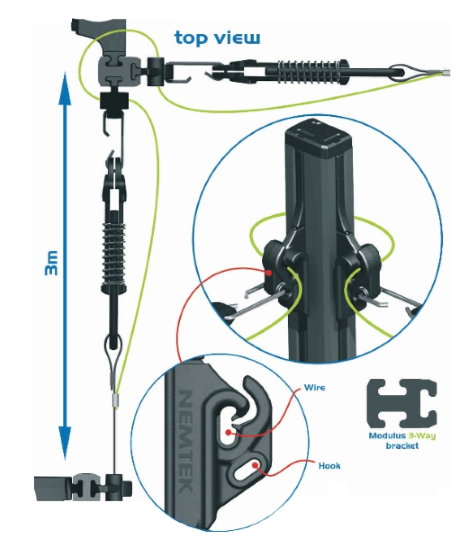 top view

3m

NEMTEK

Wire

Hook

Modulus 3-Way bracket